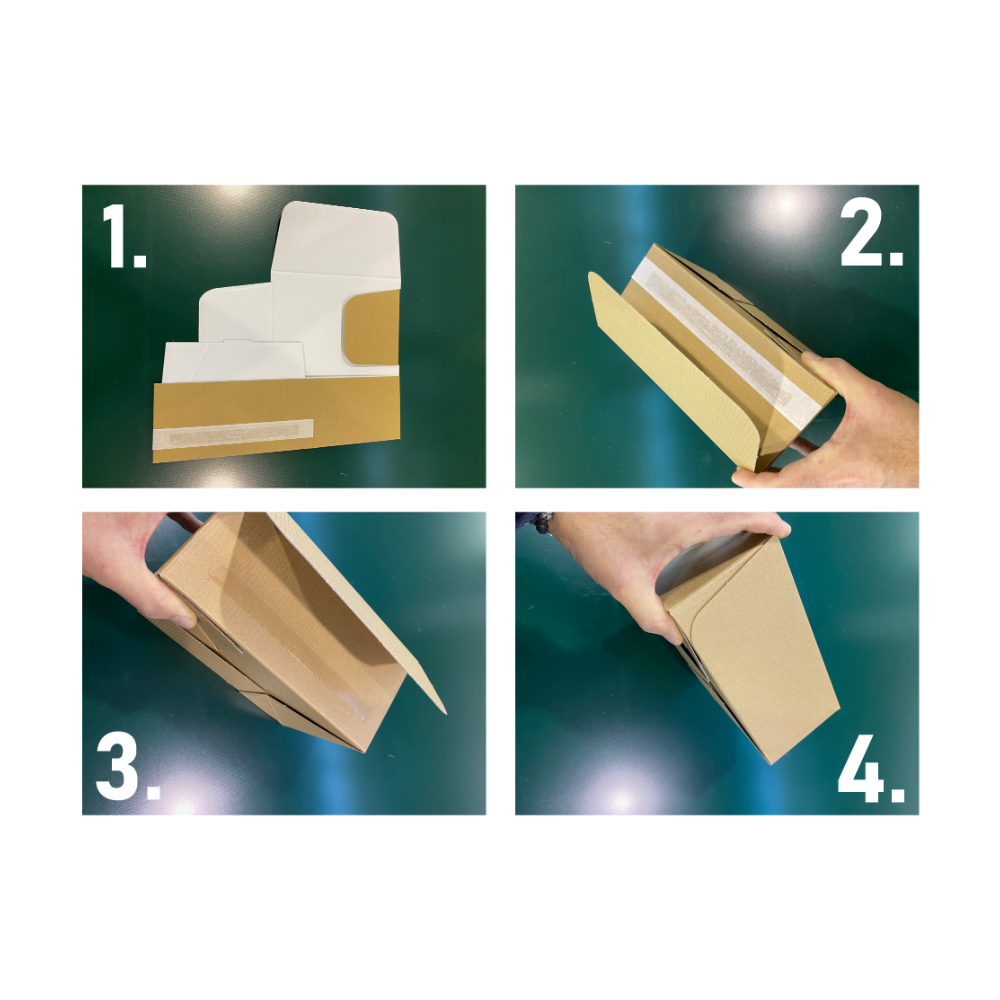 1.

2.

3.

4.